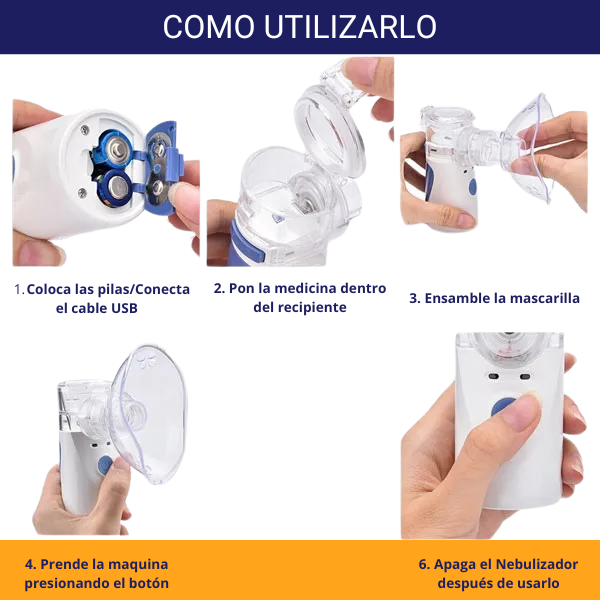 COMO UTILIZARLO

1. Coloca las pilas/Conecta el cable USB

2. Pon la medicina dentro del recipiente

3. Ensamble la mascarilla

4. Prende la maquina presionando el botón

6. Apaga el Nebulizador después de usarlo